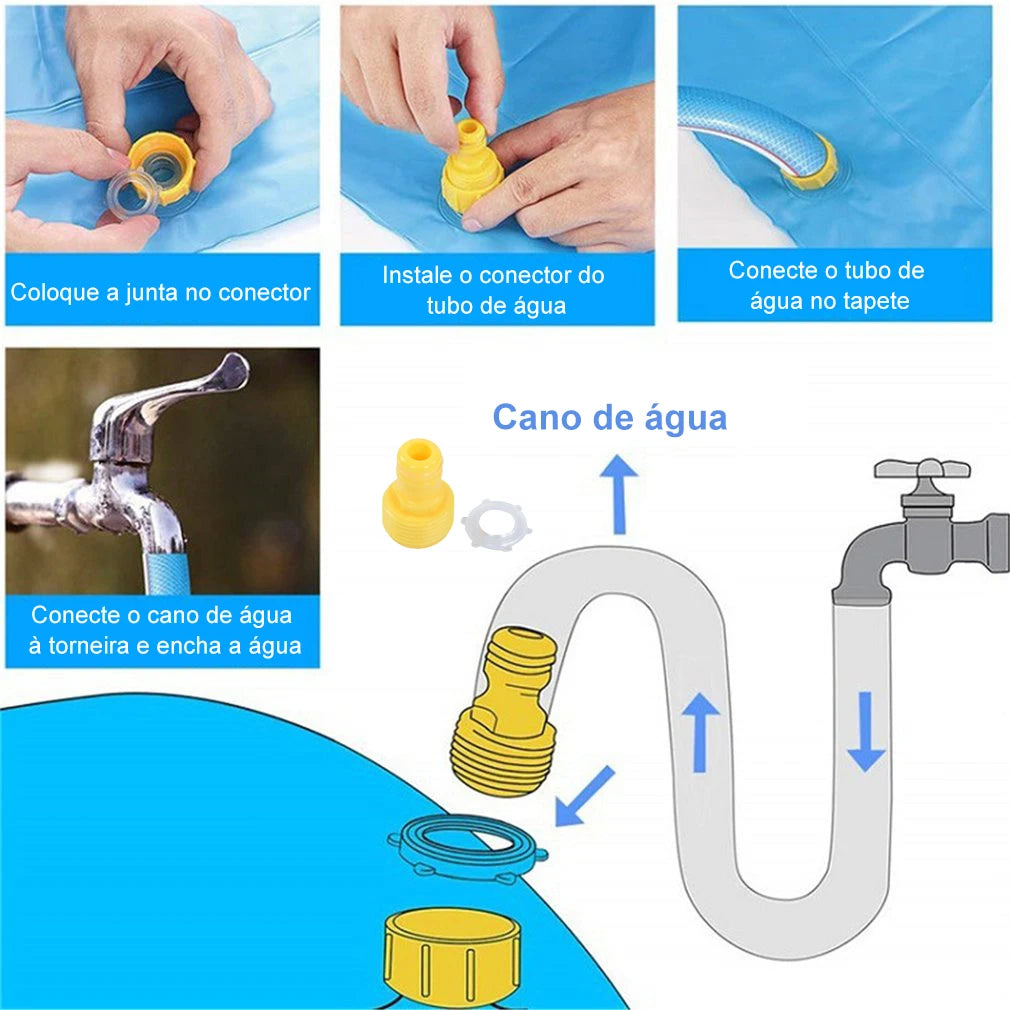 Coloque a junta no conector

Instale o conector do tubo de água

Conecte o tubo de água no tapete

Conecte o cano de água à torneira e encha a água

Cano de água