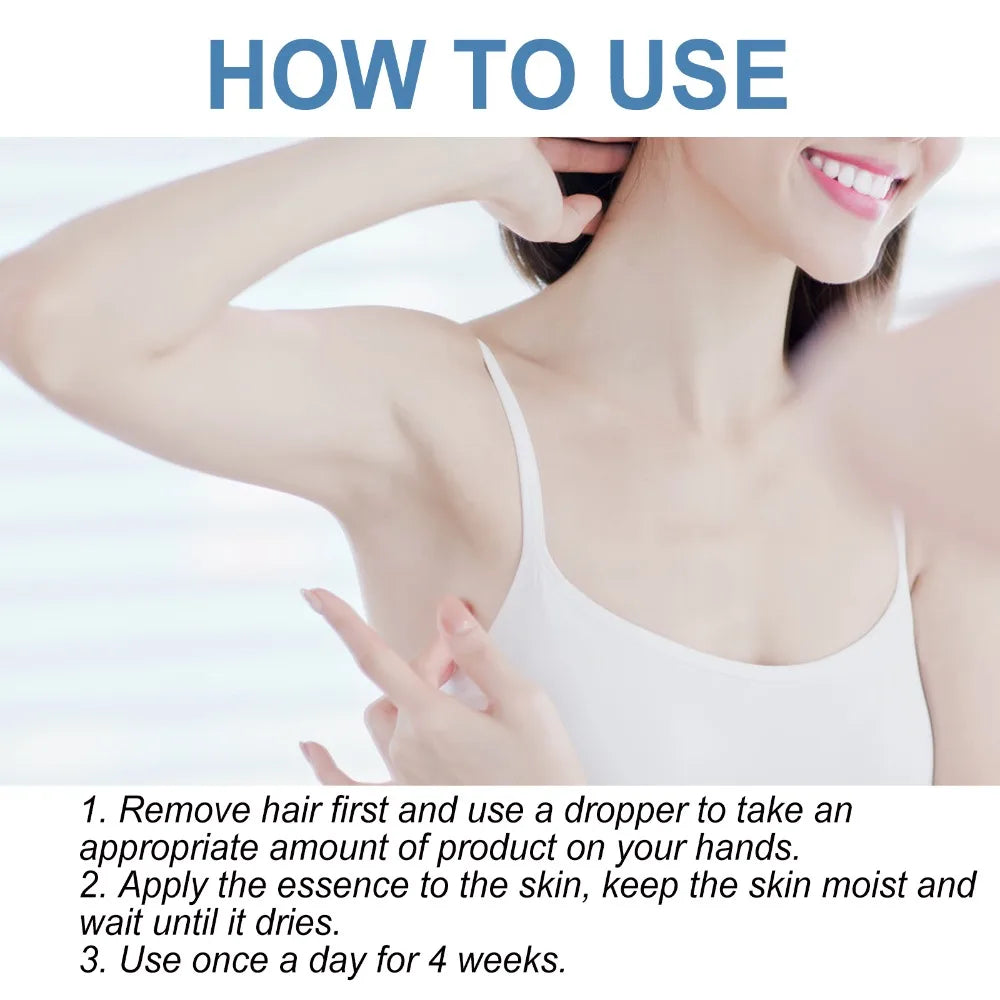 HOW TO USE

1. Remove hair first and use a dropper to take an appropriate amount of product on your hands.
2. Apply the essence to the skin, keep the skin moist and wait until it dries.
3. Use once a day for 4 weeks.